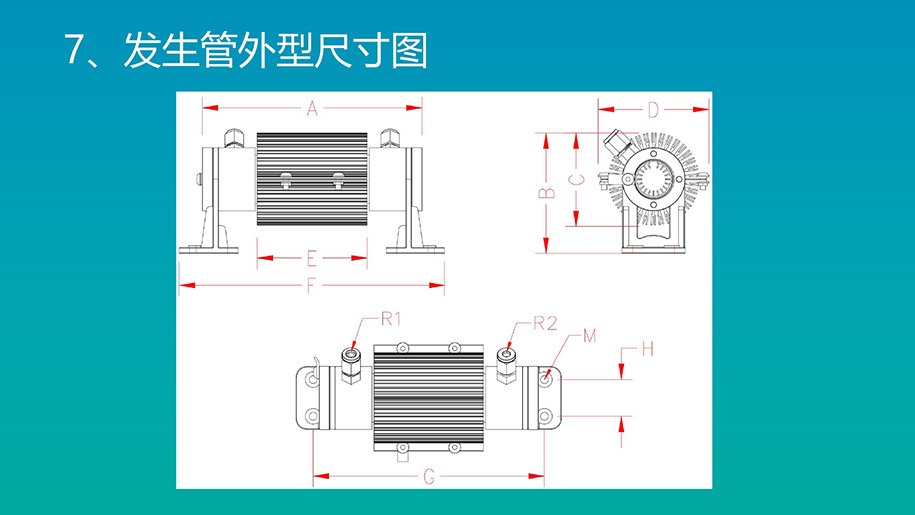 7、发生管外型尺寸图

A

D

B

C

E

F

R1

R2

M

H

G